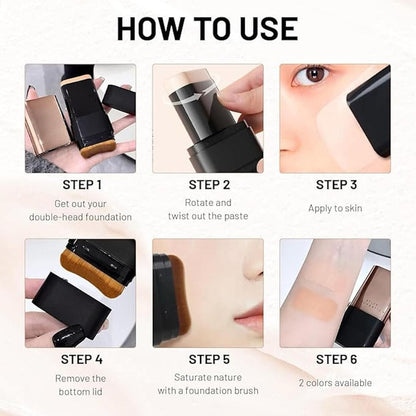 HOW TO USE

STEP 1
Get out your double-head foundation

STEP 2
Rotate and twist out the paste

STEP 3
Apply to skin

STEP 4
Remove the bottom lid

STEP 5
Saturate nature with a foundation brush

STEP 6
2 colors available